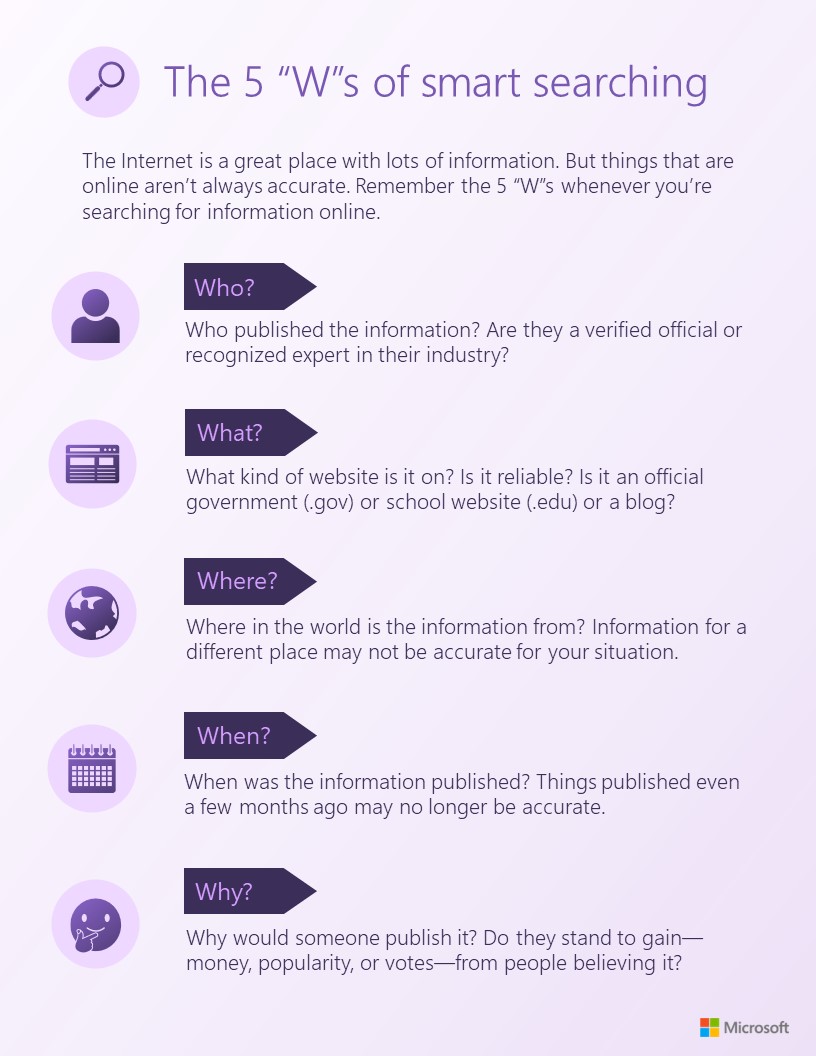 The 5 “W”s of smart searching

The Internet is a great place with lots of information. But things that are online aren’t always accurate. Remember the 5 “W”s whenever you’re searching for information online.

Who?

Who published the information? Are they a verified official or recognized expert in their industry?

What?

What kind of website is it on? Is it reliable? Is it an official government (.gov) or school website (.edu) or a blog?

Where?

Where in the world is the information from? Information for a different place may not be accurate for your situation.

When?

When was the information published? Things published even a few months ago may no longer be accurate.

Why?

Why would someone publish it? Do they stand to gain—money, popularity, or votes—from people believing it?

Microsoft